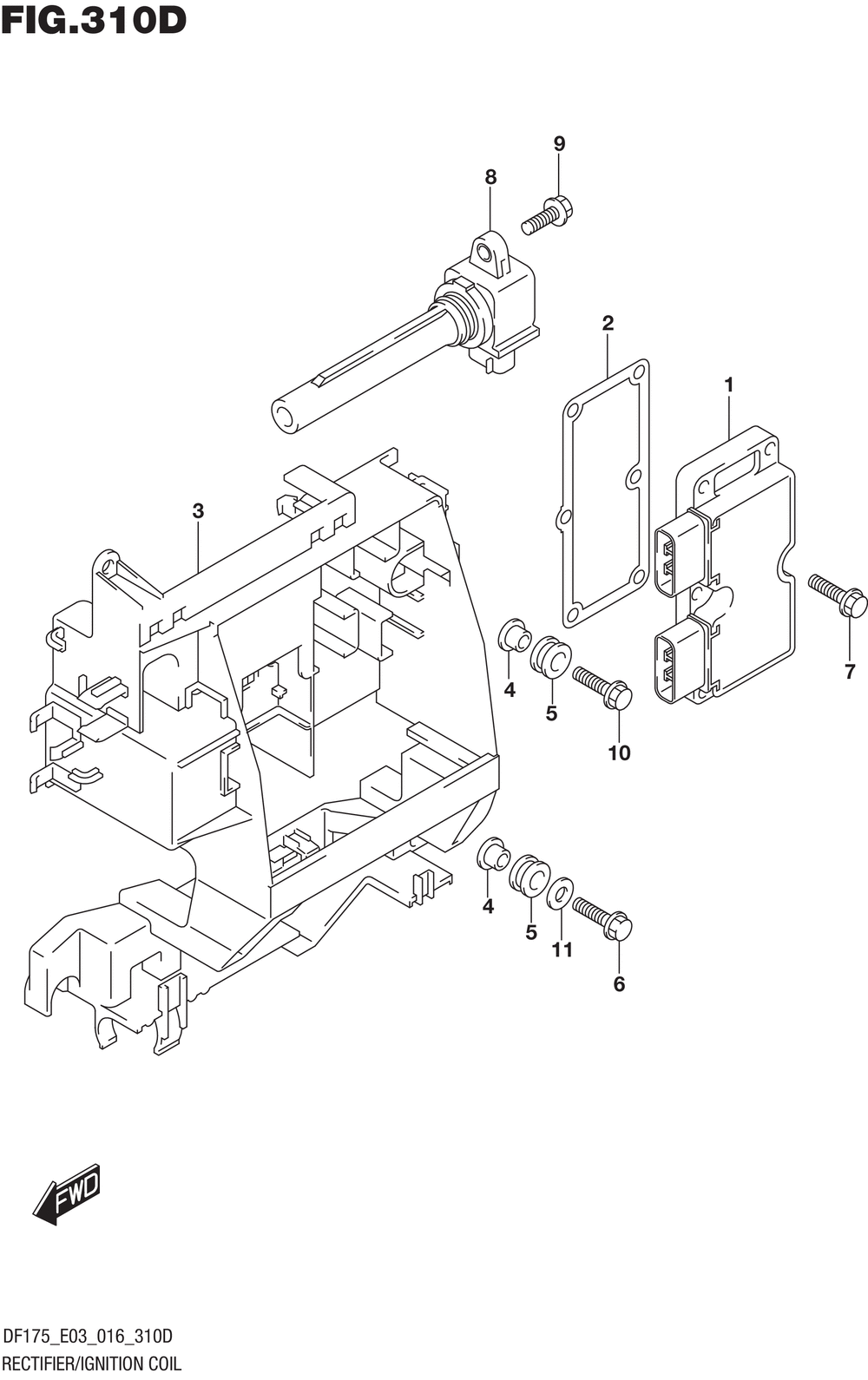 FIG.310D

9
8
2
1
3
7
4
5
10
4
5
11
6

FWD

DF175_E03_016_310D
RECTIFIER/IGNITION COIL